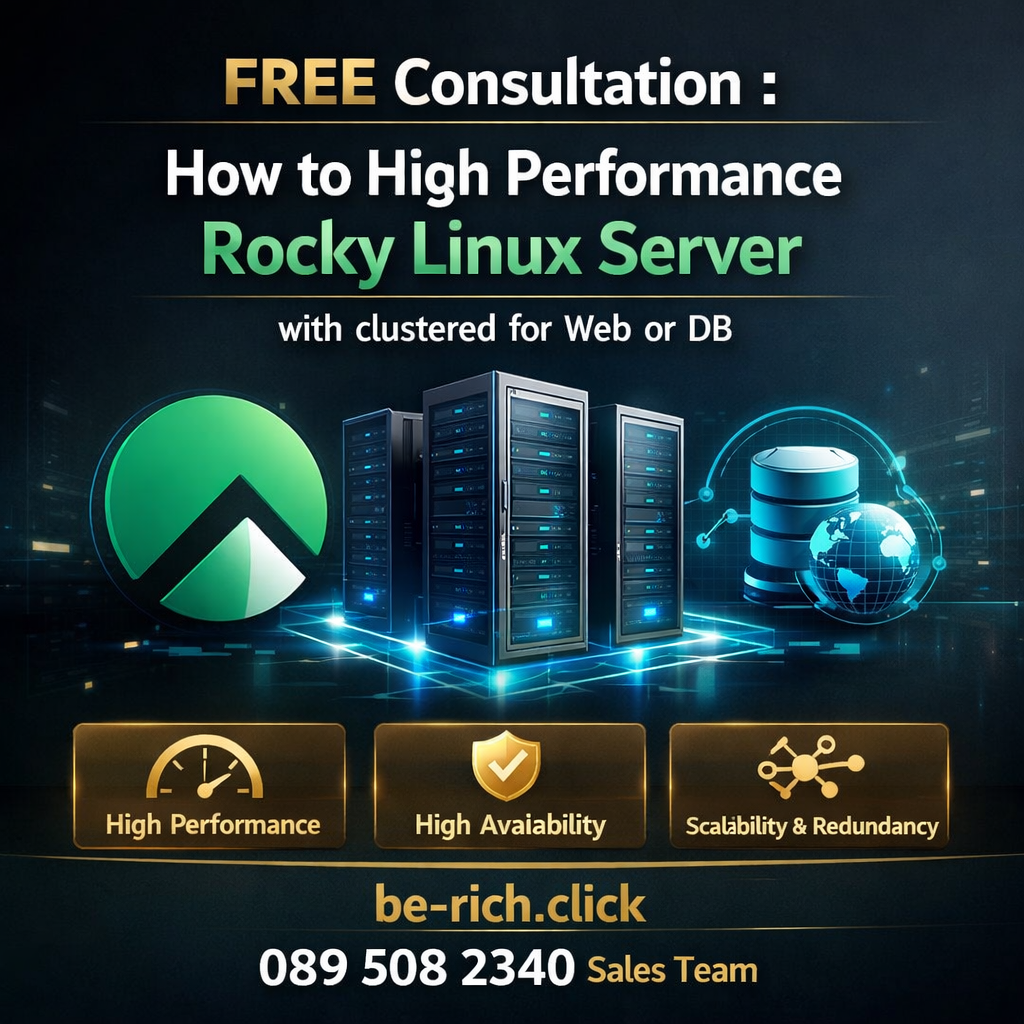 FREE Consultation :

How to High Performance

Rocky Linux Server

with clustered for Web or DB

High Performance

High Avaiability

Scalability & Redundancy

be-rich.click

089 508 2340 Sales Team